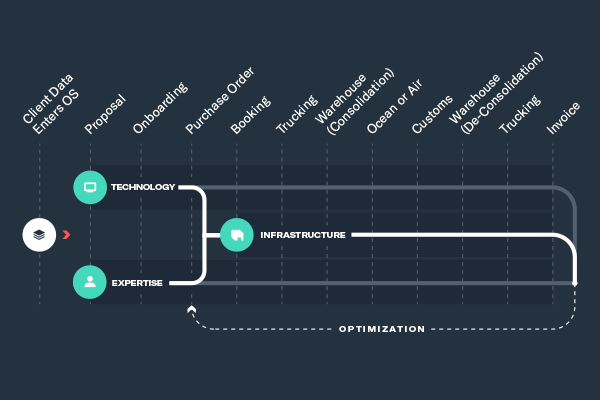 Client Data Enters OS

Proposal

Onboarding

Purchase Order

Booking

Trucking

Warehouse (Consolidation)

Ocean or Air

Customs

Warehouse (De-Consolidation)

Trucking

Invoice

TECHNOLOGY

INFRASTRUCTURE

EXPERTISE

OPTIMIZATION